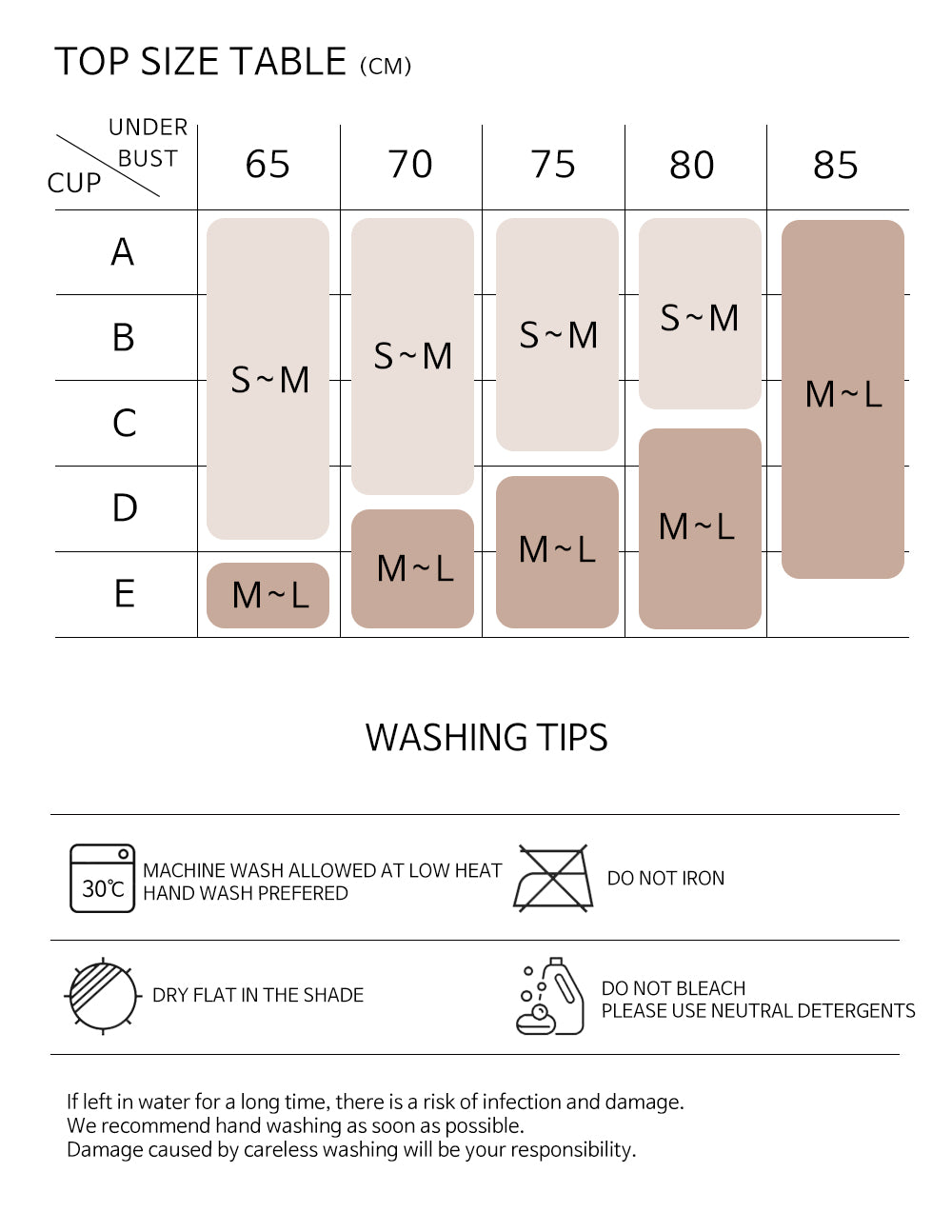 TOP SIZE TABLE (CM)

| UNDER BUST / CUP | 65 | 70 | 75 | 80 | 85 |
|---|---|---|---|---|---|
| A | S~M | S~M | S~M | S~M | M~L |
| B | S~M | S~M | S~M | S~M | M~L |
| C | S~M | S~M | S~M | M~L | M~L |
| D | S~M | M~L | M~L | M~L | M~L |
| E | M~L | M~L | M~L | M~L | |

WASHING TIPS

30℃ MACHINE WASH ALLOWED AT LOW HEAT
HAND WASH PREFERED

DO NOT IRON

DRY FLAT IN THE SHADE

DO NOT BLEACH
PLEASE USE NEUTRAL DETERGENTS

If left in water for a long time, there is a risk of infection and damage.
We recommend hand washing as soon as possible.
Damage caused by careless washing will be your responsibility.